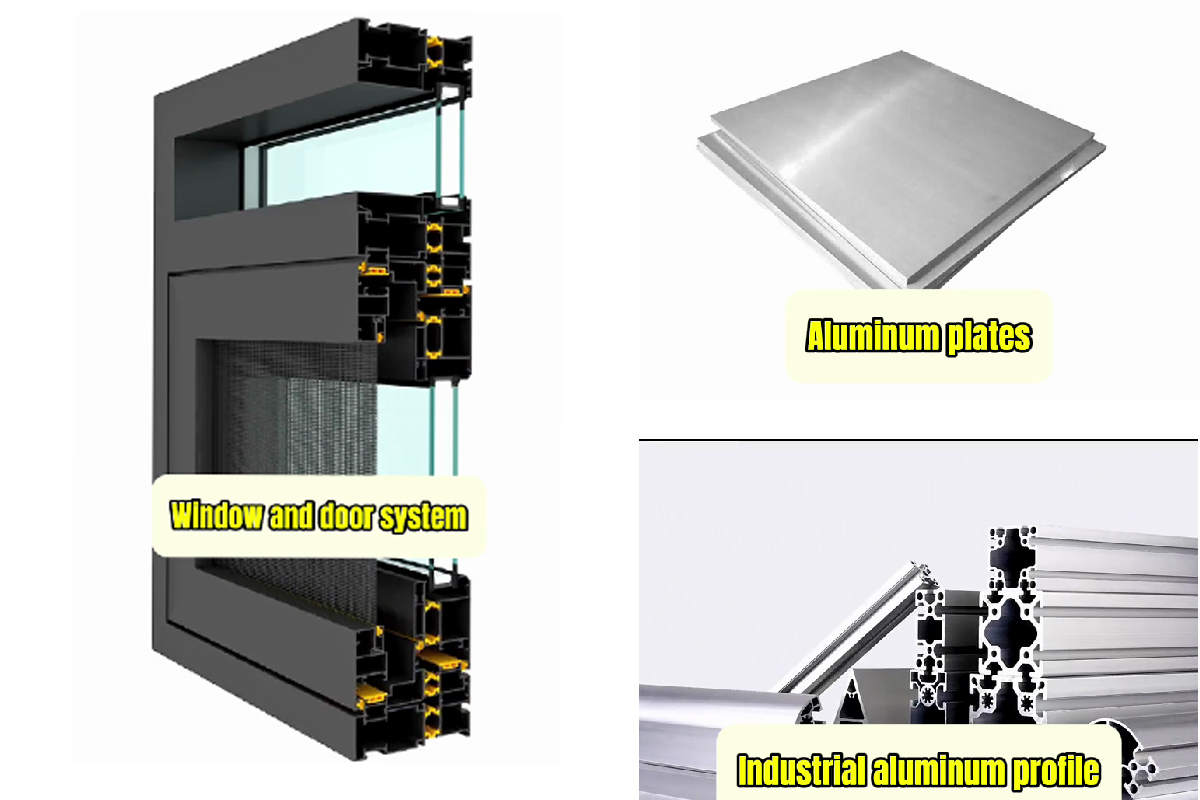 Window and door system

Aluminum plates

Industrial aluminum profile